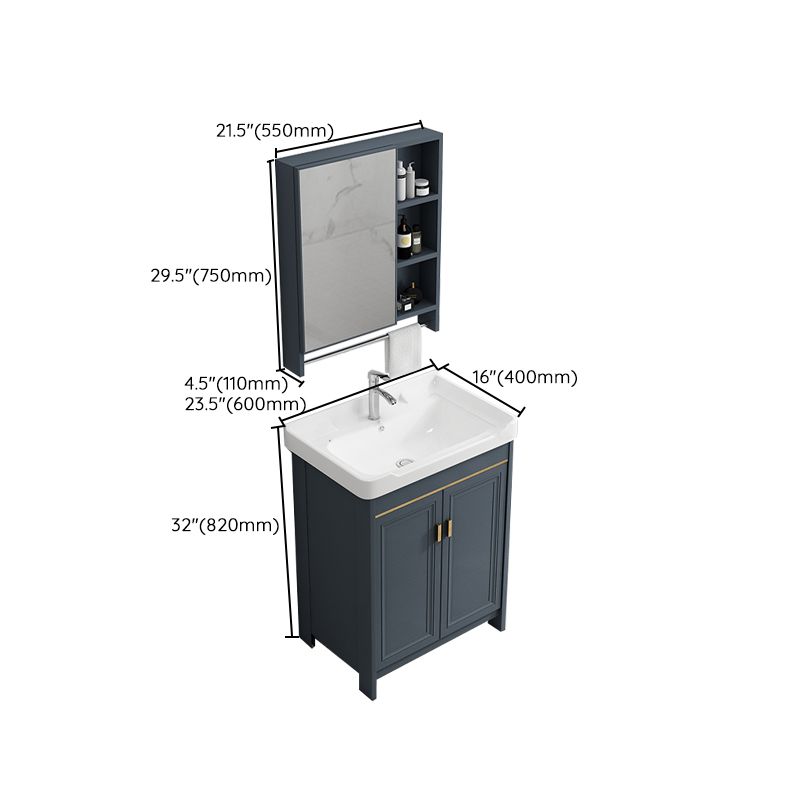 21.5"(550mm)

29.5"(750mm)

4.5"(110mm)

23.5"(600mm)

16"(400mm)

32"(820mm)