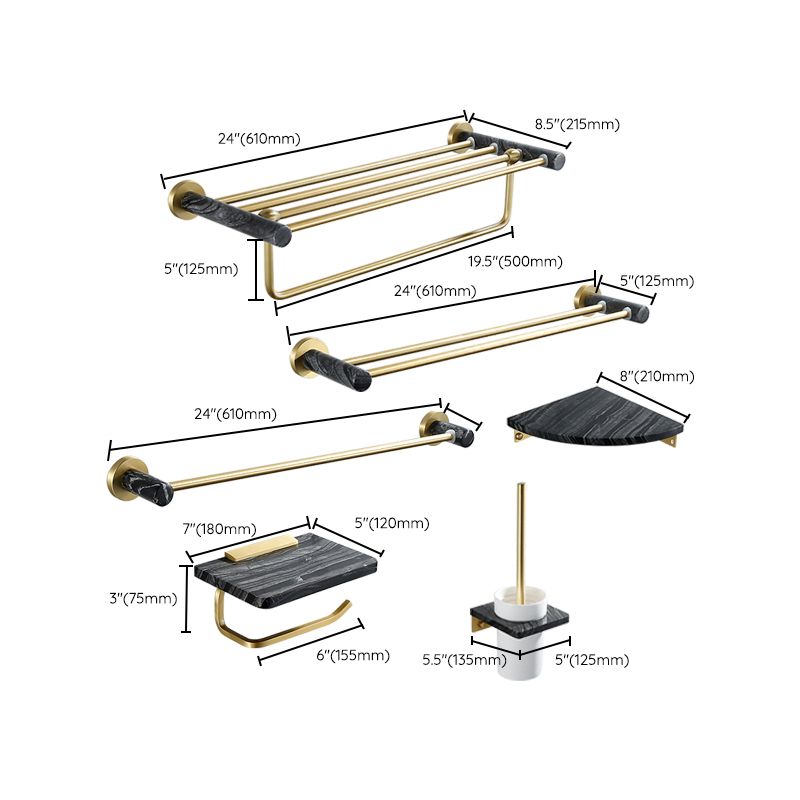 24"(610mm)
8.5"(215mm)
5"(125mm)
19.5"(500mm)
24"(610mm)
5"(125mm)
8"(210mm)
24"(610mm)
7"(180mm)
5"(120mm)
3"(75mm)
6"(155mm)
5.5"(135mm)
5"(125mm)