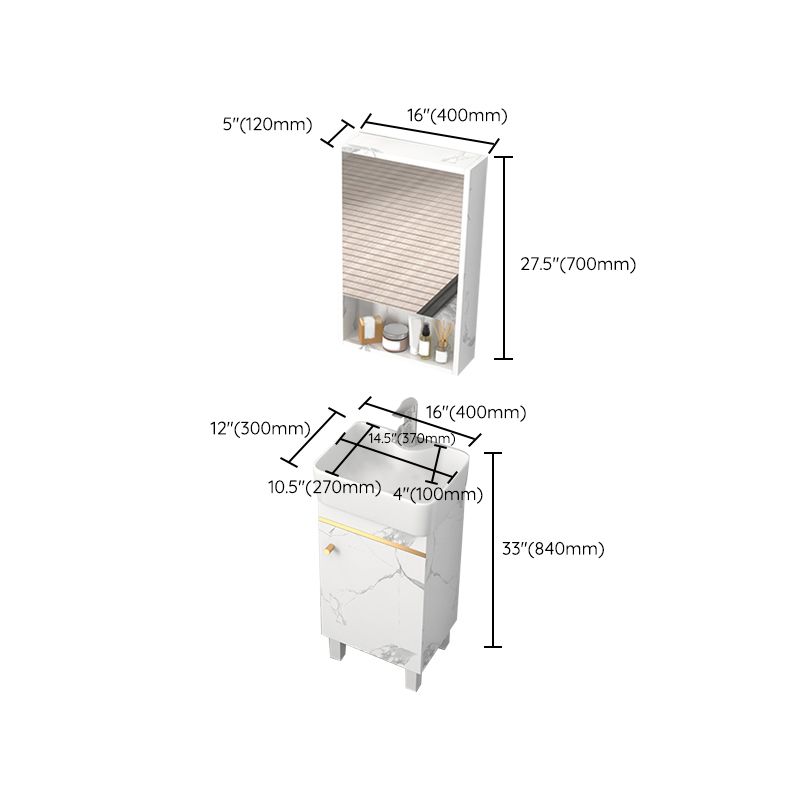 5"(120mm)
16"(400mm)
27.5"(700mm)
12"(300mm)
16"(400mm)
14.5"(370mm)
10.5"(270mm)
4"(100mm)
33"(840mm)