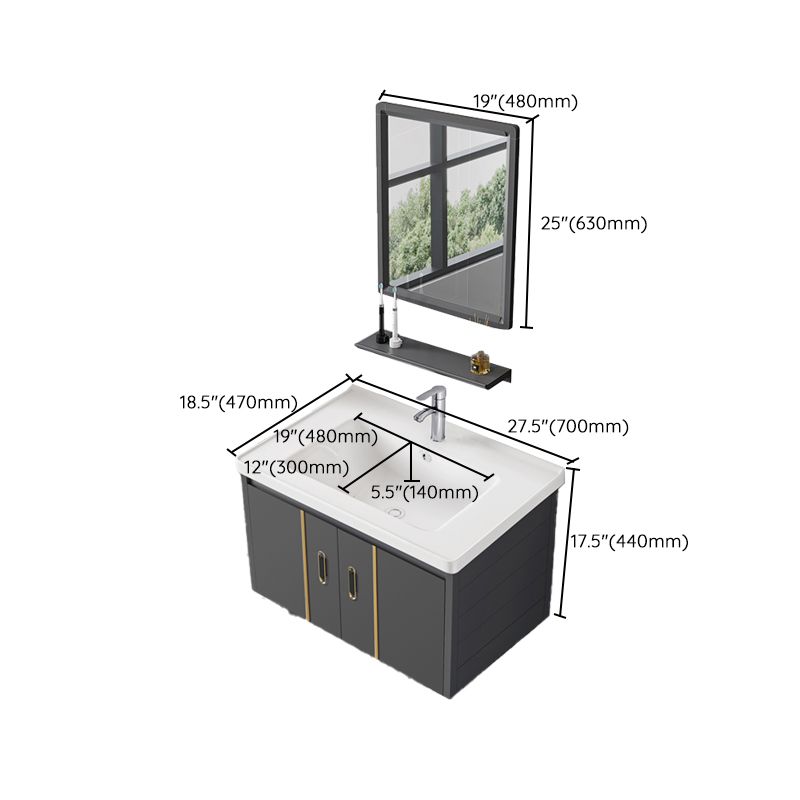 19"(480mm)

25"(630mm)

18.5"(470mm)

19"(480mm)

27.5"(700mm)

12"(300mm)

5.5"(140mm)

17.5"(440mm)