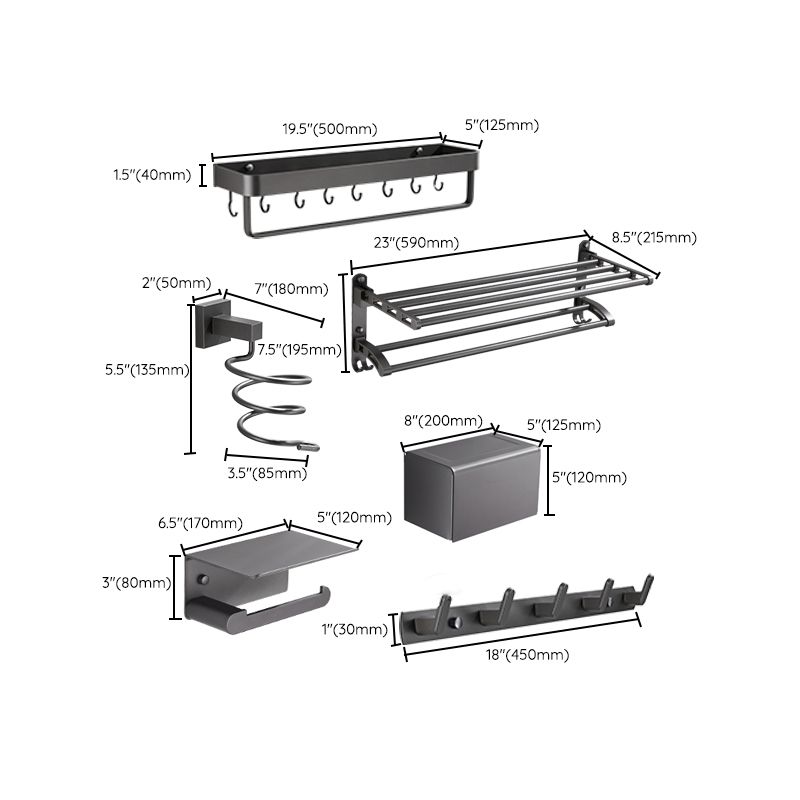 19.5"(500mm)
5"(125mm)
1.5"(40mm)
23"(590mm)
8.5"(215mm)
2"(50mm)
7"(180mm)
7.5"(195mm)
5.5"(135mm)
3.5"(85mm)
8"(200mm)
5"(125mm)
5"(120mm)
6.5"(170mm)
5"(120mm)
3"(80mm)
1"(30mm)
18"(450mm)