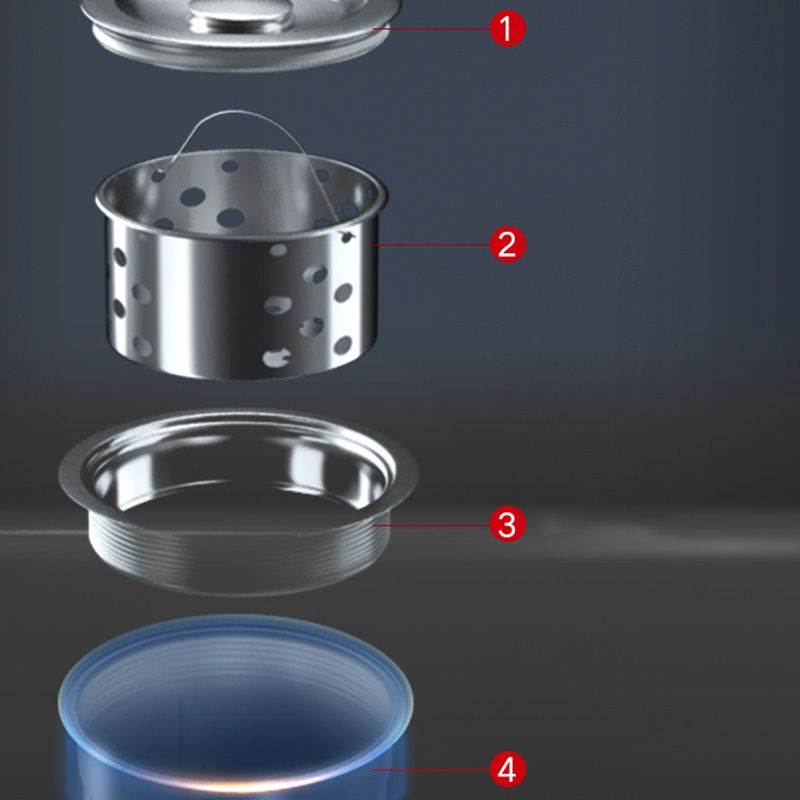 1
2
3
4