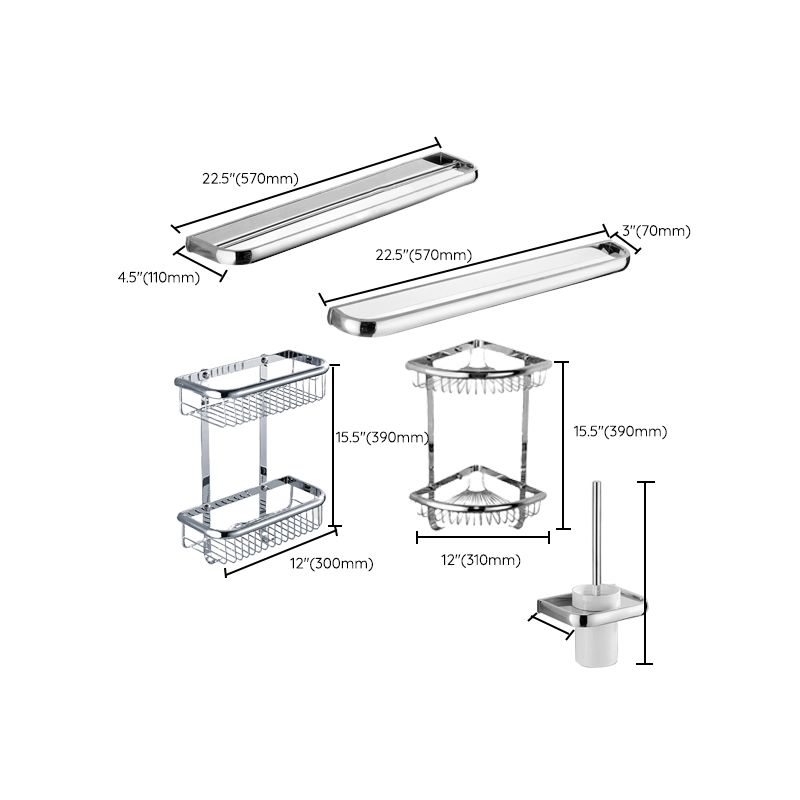 22.5"(570mm)

4.5"(110mm)

22.5"(570mm)

3"(70mm)

15.5"(390mm)

12"(300mm)

15.5"(390mm)

12"(310mm)