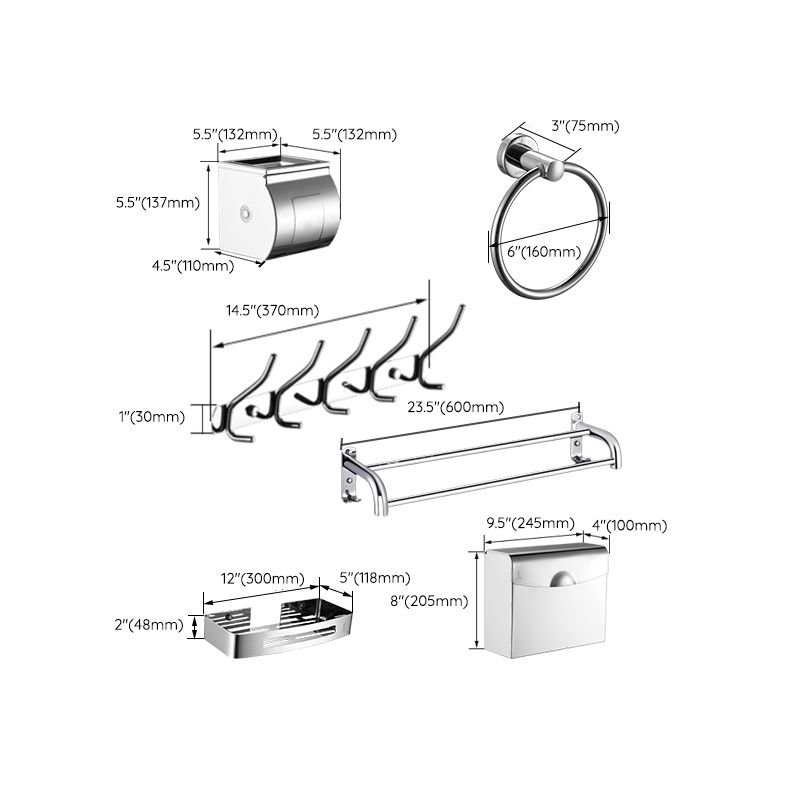 5.5"(132mm)
5.5"(132mm)
5.5"(137mm)
4.5"(110mm)
3"(75mm)
6"(160mm)
14.5"(370mm)
1"(30mm)
23.5"(600mm)
9.5"(245mm)
4"(100mm)
8"(205mm)
12"(300mm)
5"(118mm)
2"(48mm)