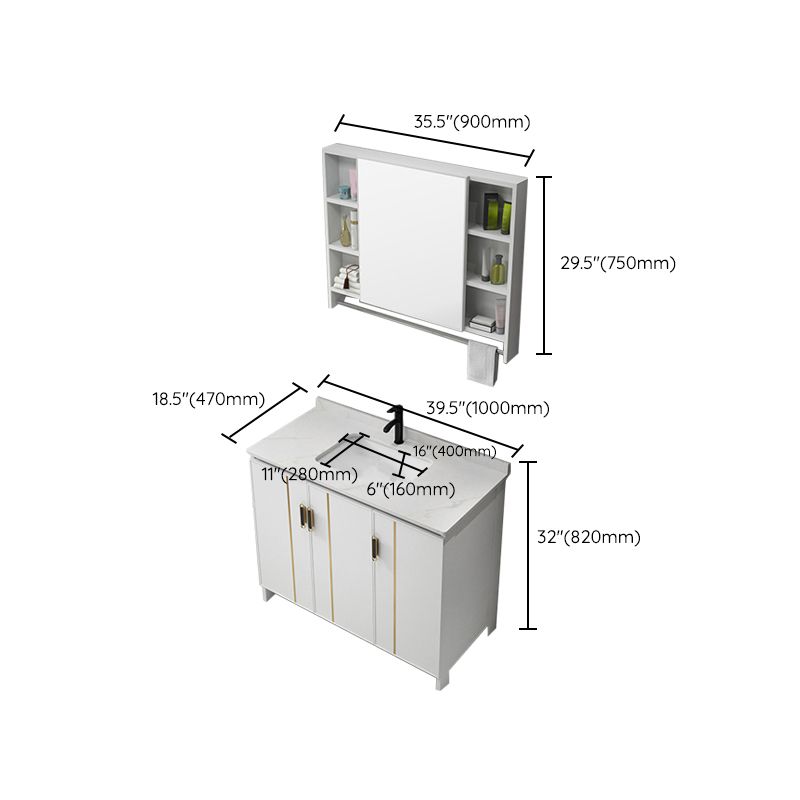 35.5"(900mm)

29.5"(750mm)

18.5"(470mm)

39.5"(1000mm)

16"(400mm)

11"(280mm)

6"(160mm)

32"(820mm)