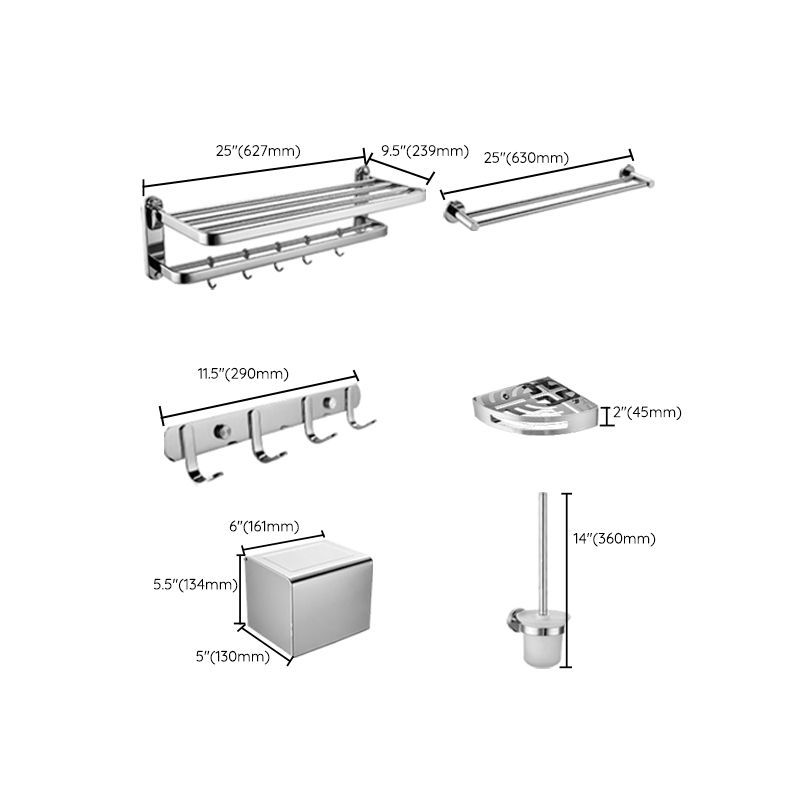 25"(627mm)

9.5"(239mm)

25"(630mm)

11.5"(290mm)

2"(45mm)

6"(161mm)

5.5"(134mm)

5"(130mm)

14"(360mm)