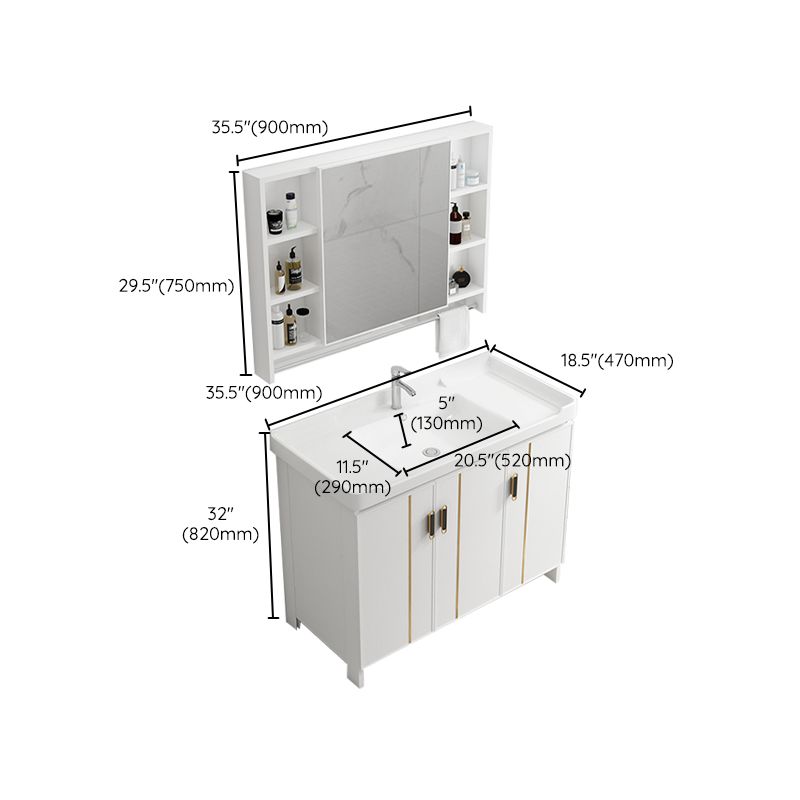 35.5"(900mm)

29.5"(750mm)

18.5"(470mm)

35.5"(900mm)

5"
(130mm)

11.5"
(290mm)

20.5"(520mm)

32"
(820mm)