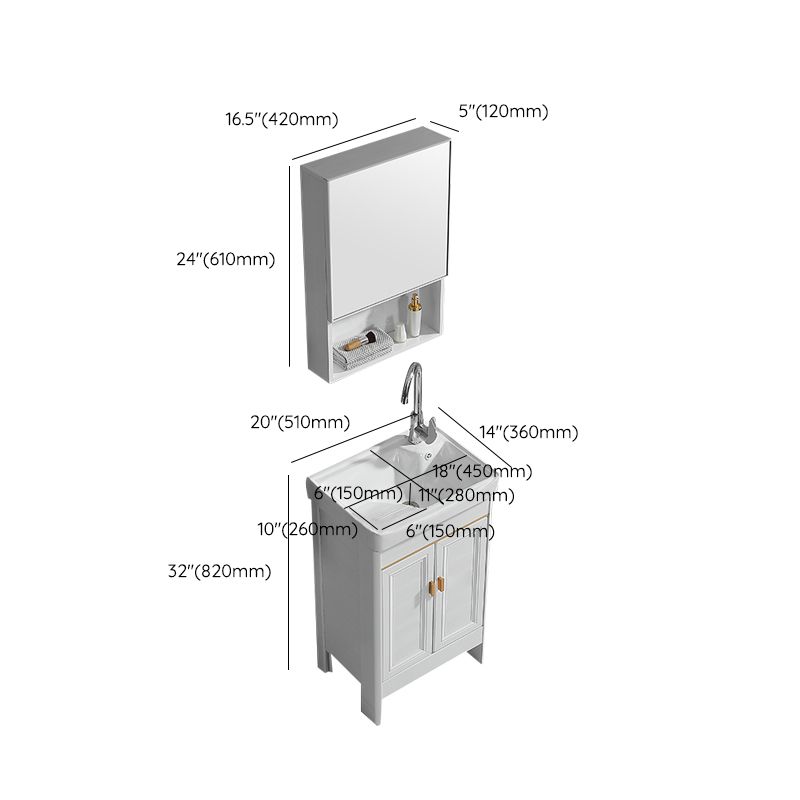 16.5"(420mm)
5"(120mm)
24"(610mm)
20"(510mm)
14"(360mm)
18"(450mm)
6"(150mm)
11"(280mm)
10"(260mm)
6"(150mm)
32"(820mm)