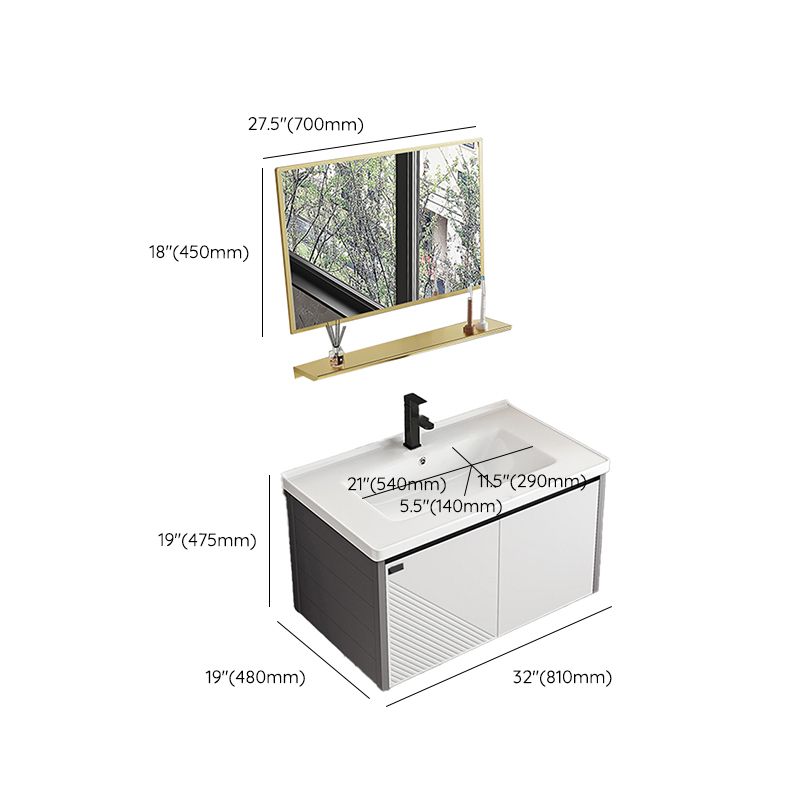 27.5"(700mm)

18"(450mm)

21"(540mm)

11.5"(290mm)

5.5"(140mm)

19"(475mm)

19"(480mm)

32"(810mm)