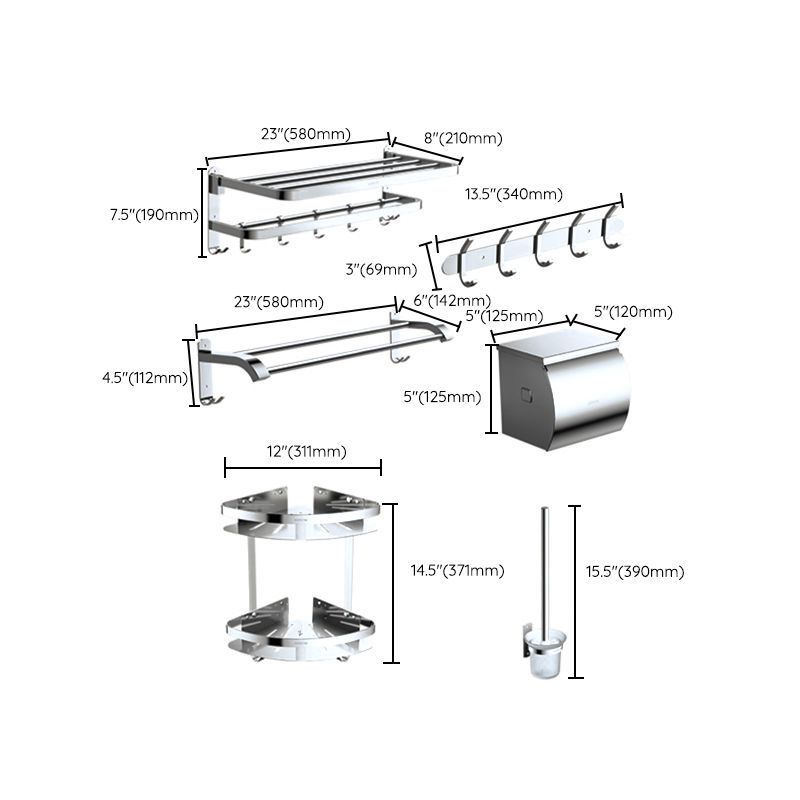 23"(580mm)
8"(210mm)
7.5"(190mm)
13.5"(340mm)
3"(69mm)
23"(580mm)
6"(142mm)
5"(125mm)
5"(120mm)
4.5"(112mm)
5"(125mm)
12"(311mm)
14.5"(371mm)
15.5"(390mm)