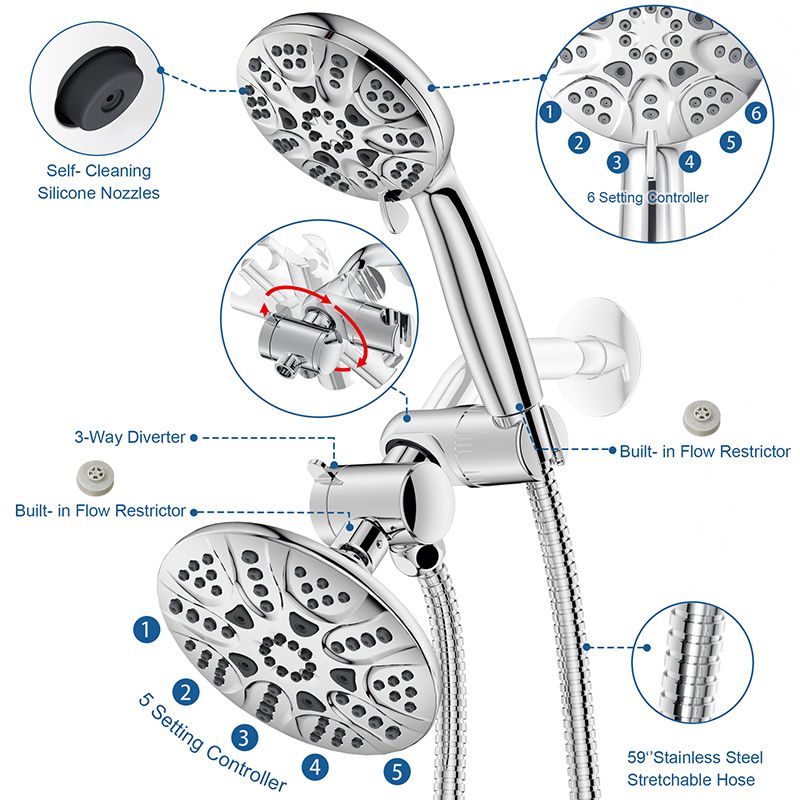 Self- Cleaning
Silicone Nozzles

1
2
3
4
5
6
6 Setting Controller

3-Way Diverter

Built- in Flow Restrictor

Built- in Flow Restrictor

1
2
3
4
5
5 Setting Controller

59''Stainless Steel
Stretchable Hose