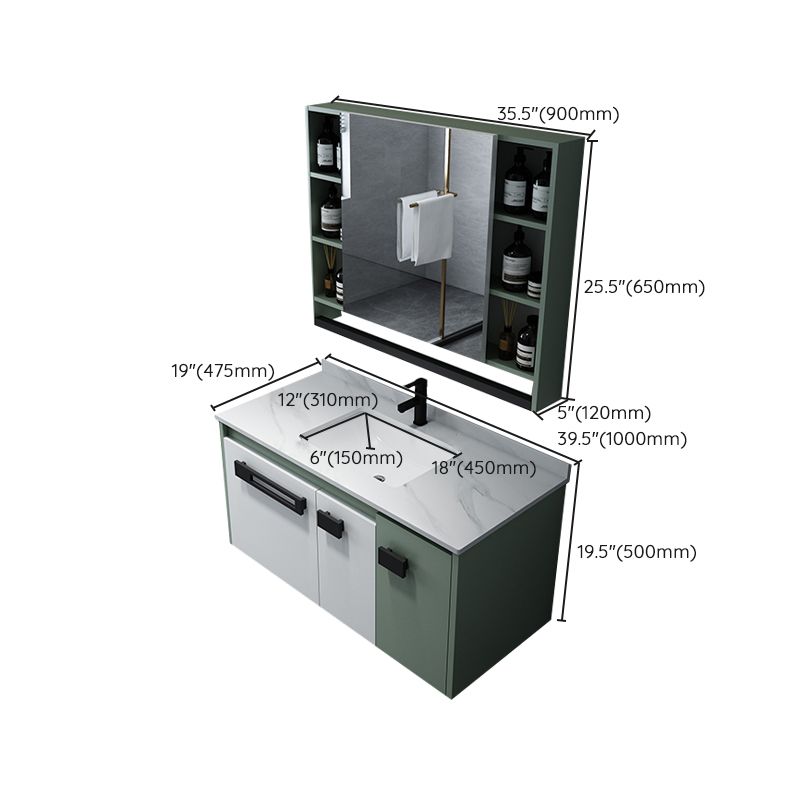 35.5"(900mm)

25.5"(650mm)

19"(475mm)

12"(310mm)

5"(120mm)

39.5"(1000mm)

6"(150mm)

18"(450mm)

19.5"(500mm)