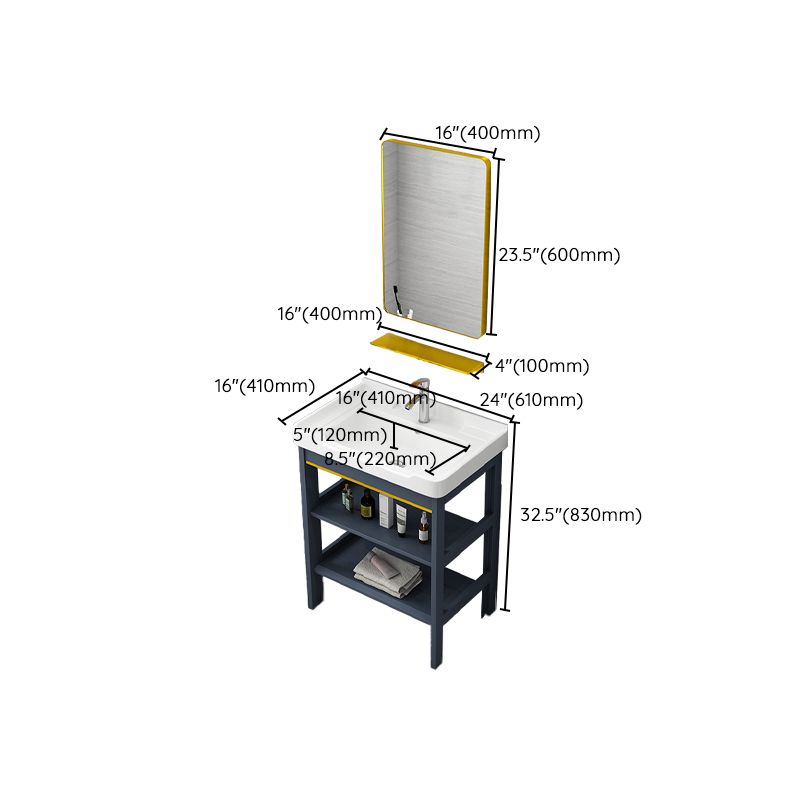 16"(400mm)

23.5"(600mm)

16"(400mm)

4"(100mm)

16"(410mm)

16"(410mm)

24"(610mm)

5"(120mm)

8.5"(220mm)

32.5"(830mm)