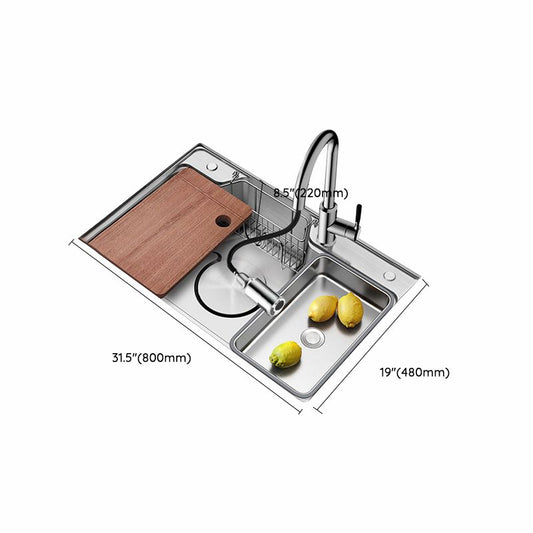 8.5"(220mm)

31.5"(800mm)

19"(480mm)