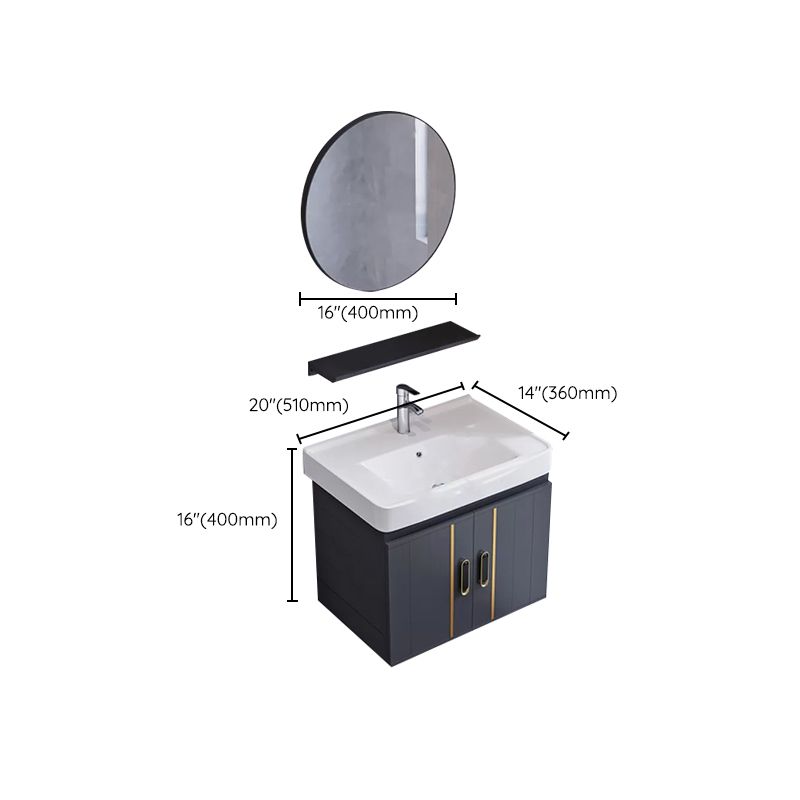 16"(400mm)

20"(510mm)

14"(360mm)

16"(400mm)