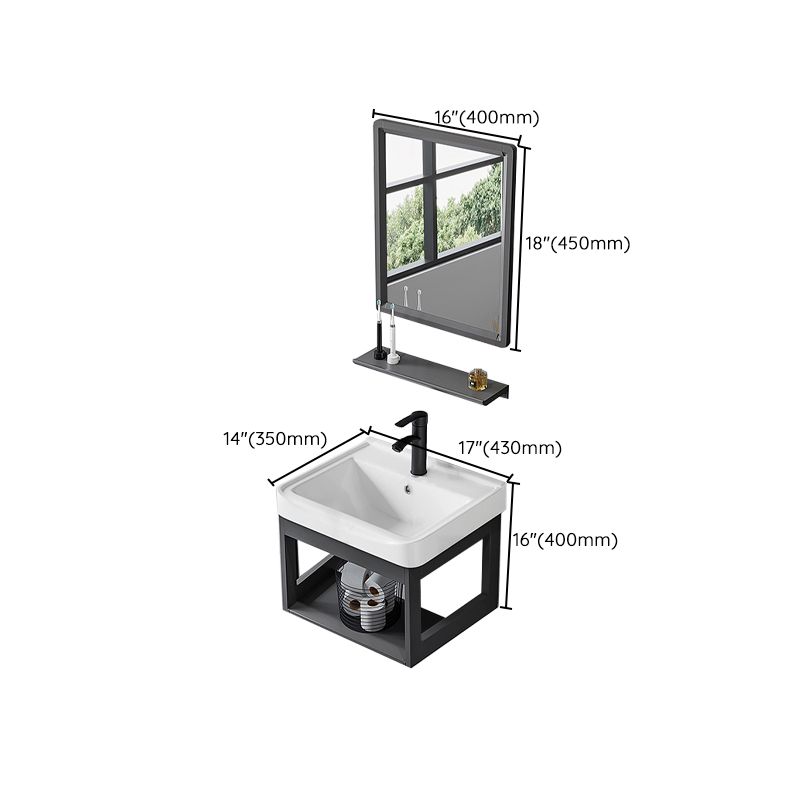 16"(400mm)

18"(450mm)

14"(350mm)

17"(430mm)

16"(400mm)