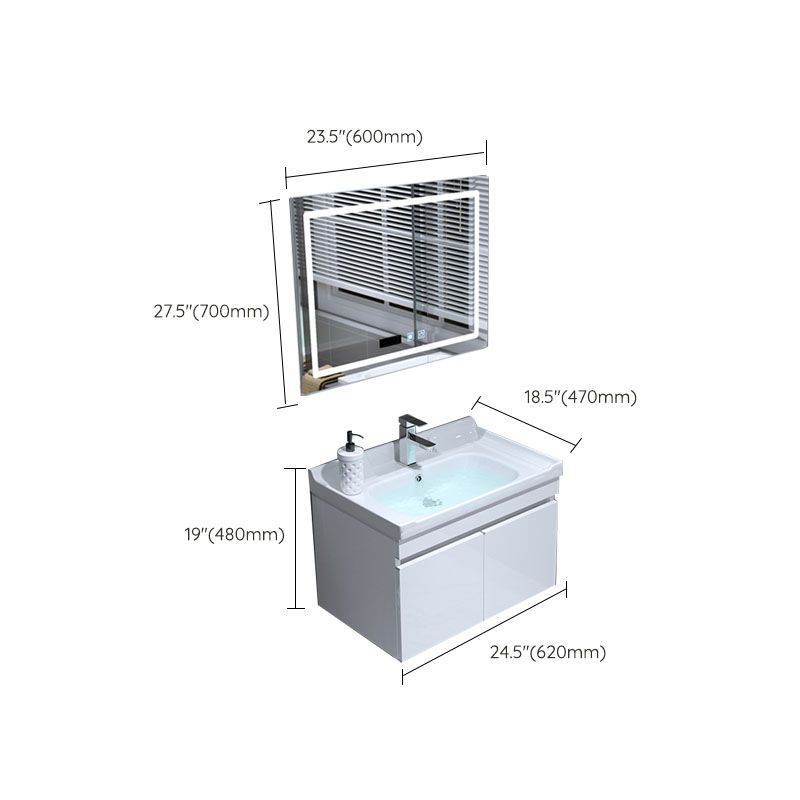 23.5"(600mm)

27.5"(700mm)

18.5"(470mm)

19"(480mm)

24.5"(620mm)