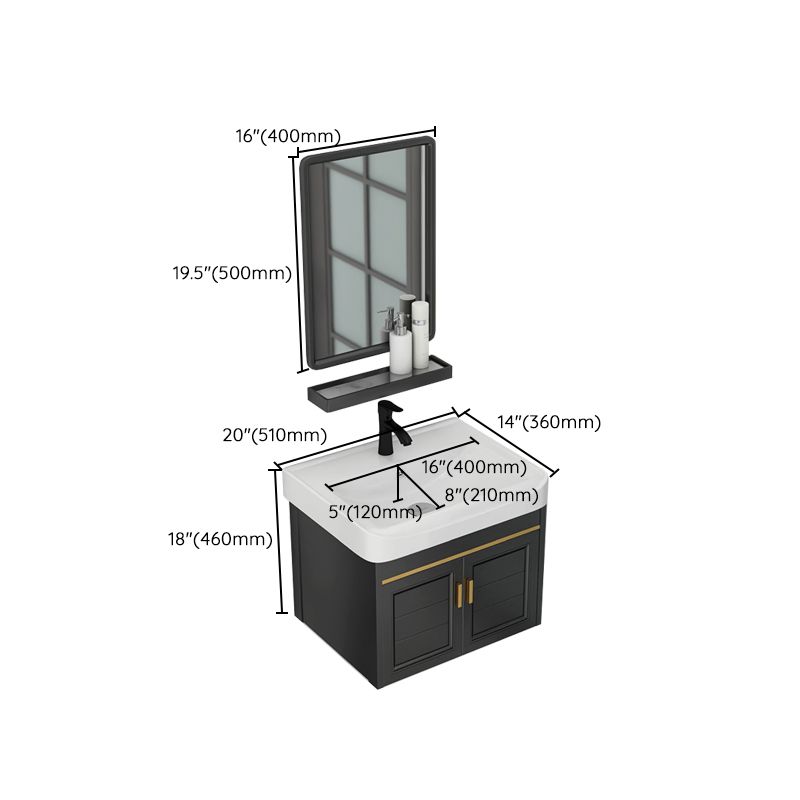 16"(400mm)

19.5"(500mm)

20"(510mm)

14"(360mm)

16"(400mm)

8"(210mm)

5"(120mm)

18"(460mm)