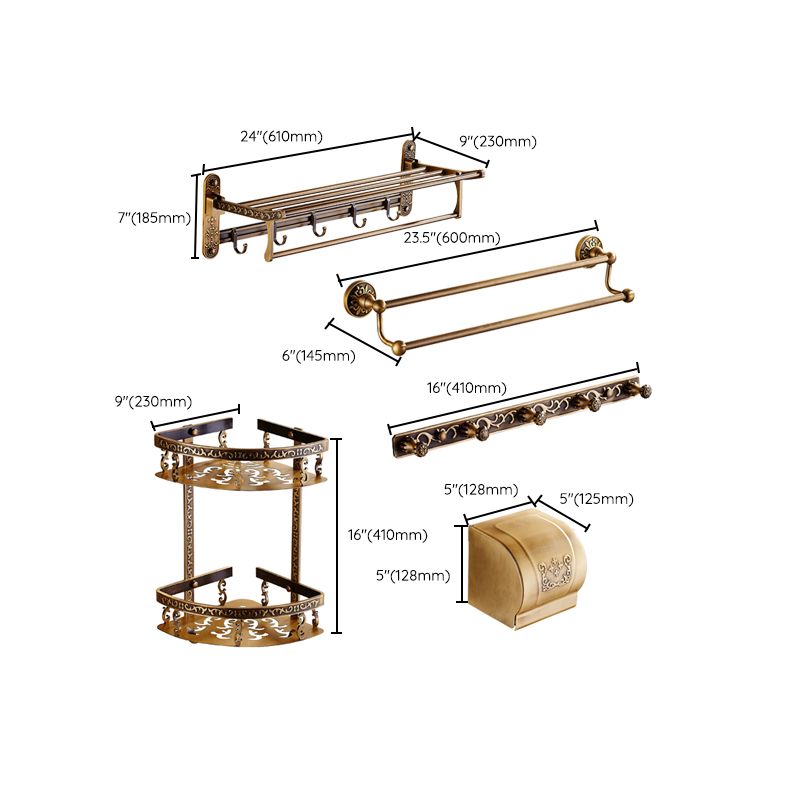 24"(610mm)
9"(230mm)
7"(185mm)
23.5"(600mm)
6"(145mm)
9"(230mm)
16"(410mm)
16"(410mm)
5"(128mm)
5"(125mm)
5"(128mm)