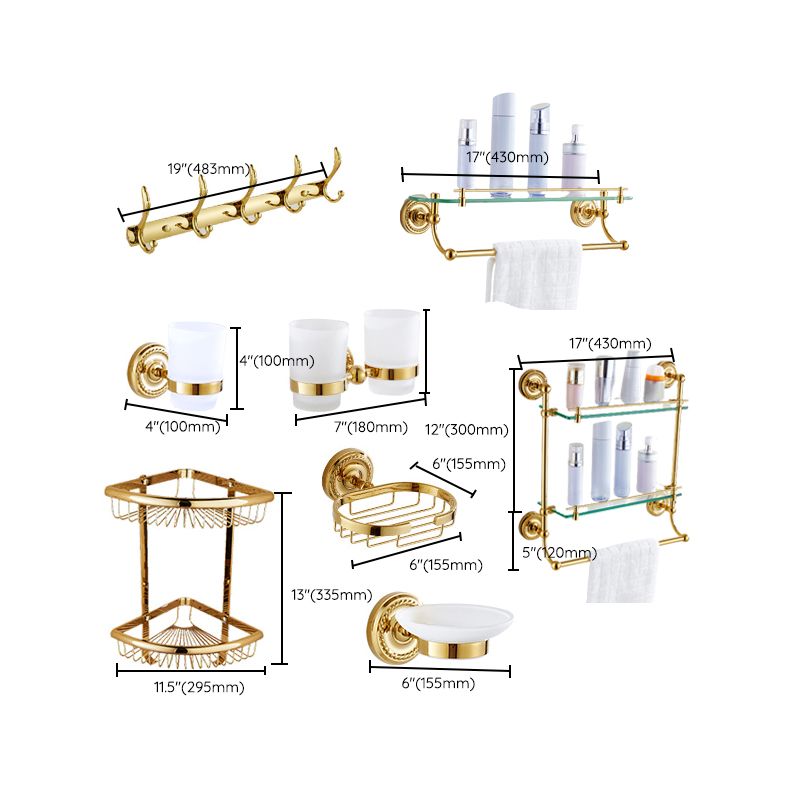 19"(483mm)

17"(430mm)

4"(100mm)

4"(100mm)

7"(180mm)

17"(430mm)

12"(300mm)

6"(155mm)

6"(155mm)

5"(120mm)

13"(335mm)

11.5"(295mm)

6"(155mm)