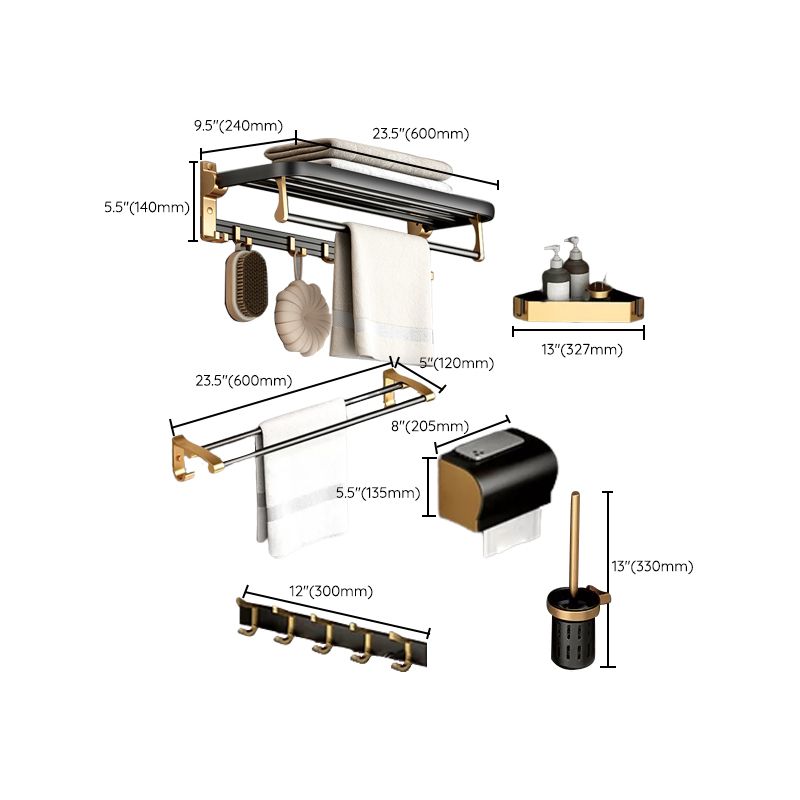 9.5"(240mm)

23.5"(600mm)

5.5"(140mm)

13"(327mm)

23.5"(600mm)

5"(120mm)

8"(205mm)

5.5"(135mm)

13"(330mm)

12"(300mm)