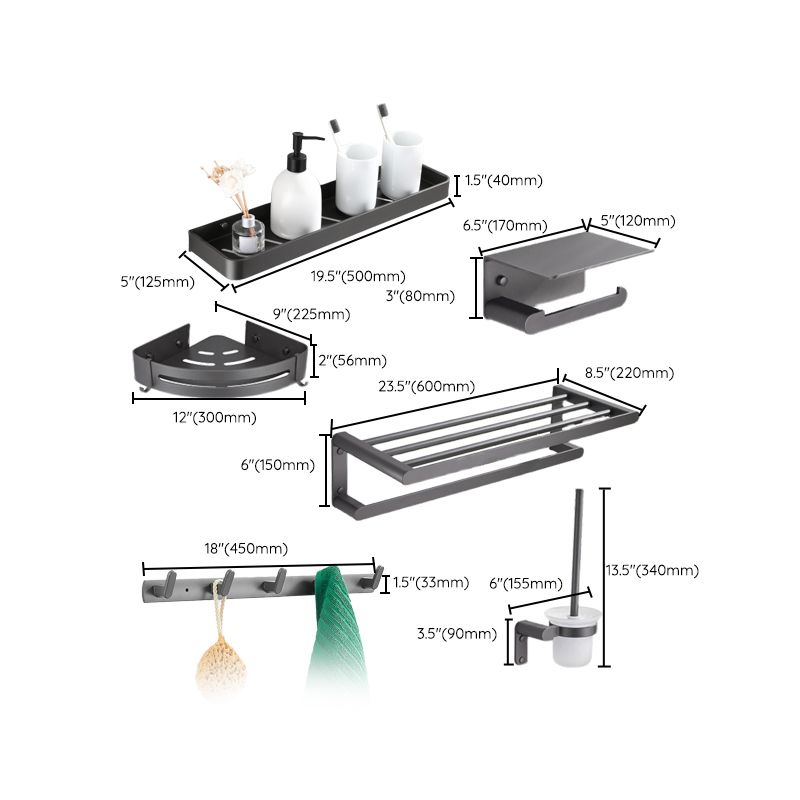 1.5"(40mm)

5"(125mm)

19.5"(500mm)

6.5"(170mm)

5"(120mm)

3"(80mm)

9"(225mm)

2"(56mm)

12"(300mm)

23.5"(600mm)

8.5"(220mm)

6"(150mm)

18"(450mm)

1.5"(33mm)

6"(155mm)

13.5"(340mm)

3.5"(90mm)