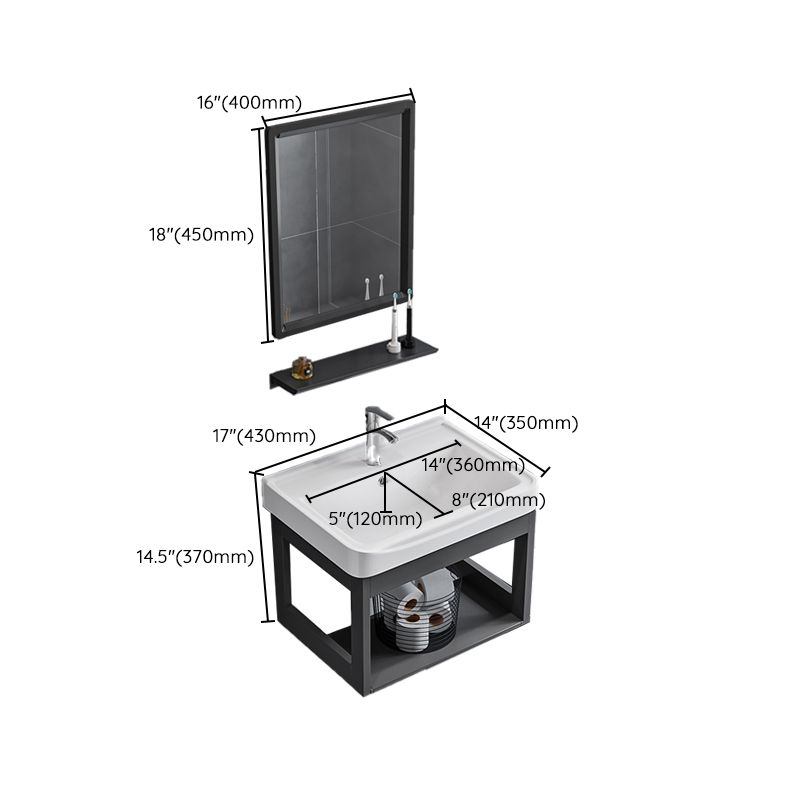 16"(400mm)

18"(450mm)

17"(430mm)

14"(350mm)

14"(360mm)

8"(210mm)

5"(120mm)

14.5"(370mm)