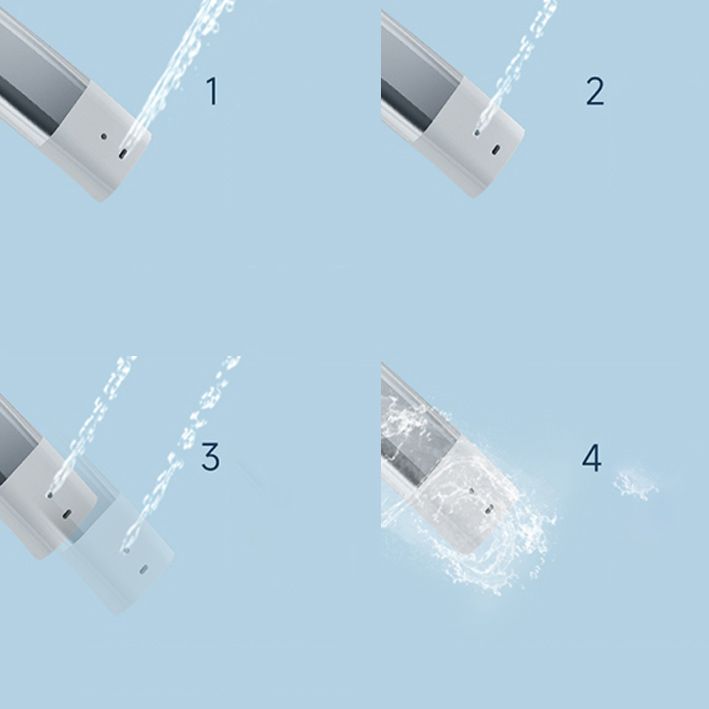 1

2

3

4