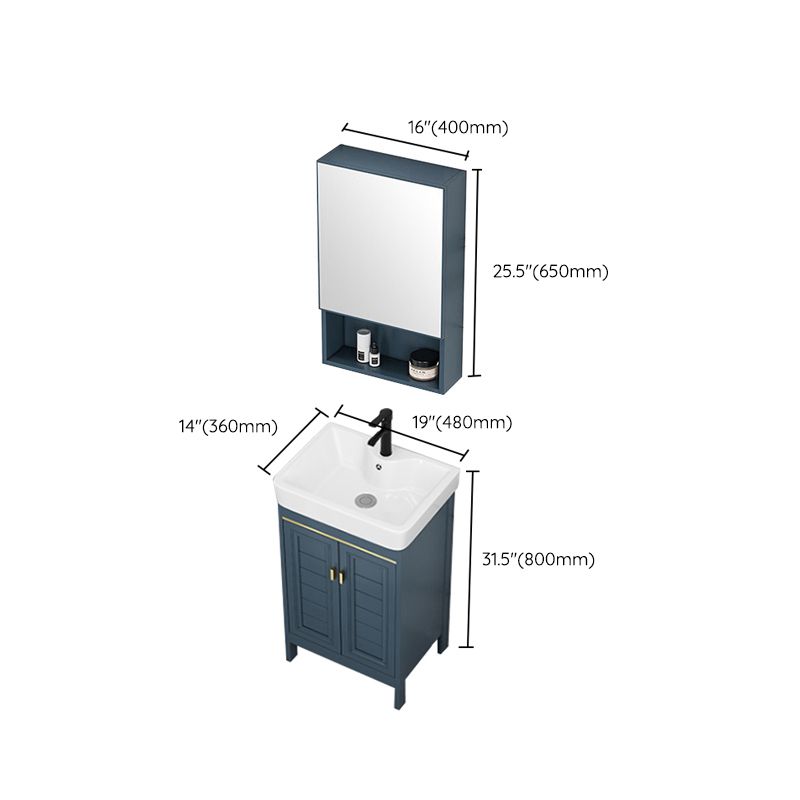 16"(400mm)

25.5"(650mm)

14"(360mm)

19"(480mm)

31.5"(800mm)