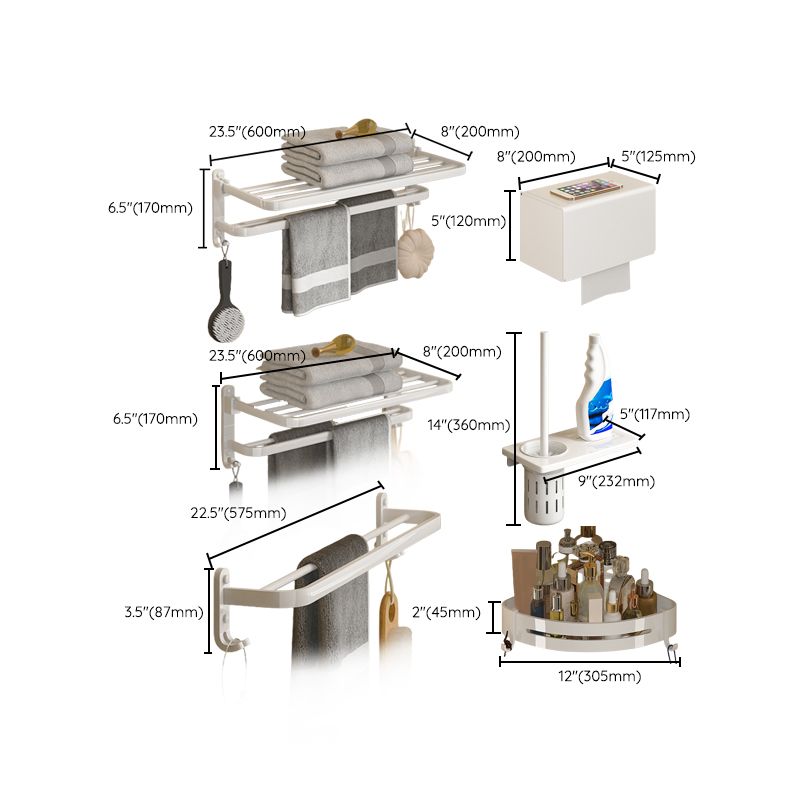 23.5"(600mm)
8"(200mm)
6.5"(170mm)
8"(200mm)
5"(125mm)
5"(120mm)
23.5"(600mm)
8"(200mm)
6.5"(170mm)
14"(360mm)
5"(117mm)
9"(232mm)
22.5"(575mm)
3.5"(87mm)
2"(45mm)
12"(305mm)