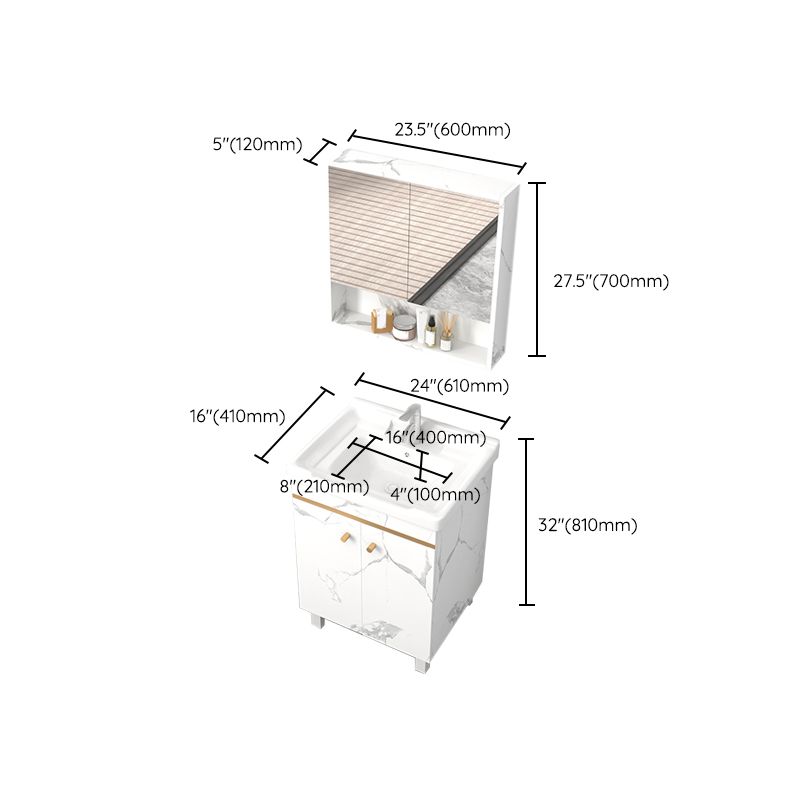 5"(120mm)

23.5"(600mm)

27.5"(700mm)

24"(610mm)

16"(410mm)

16"(400mm)

8"(210mm)

4"(100mm)

32"(810mm)