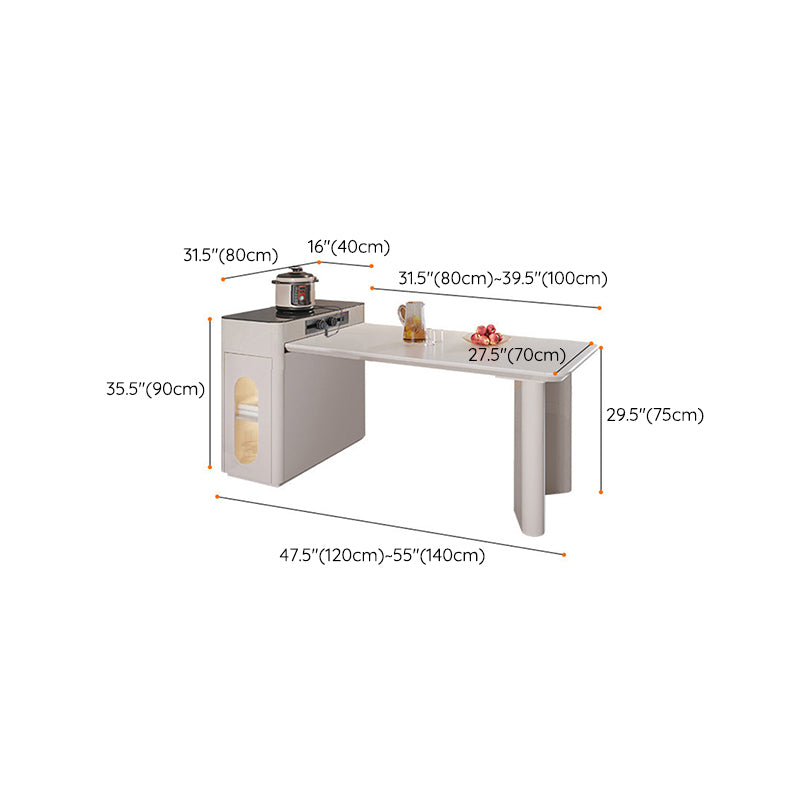 31.5"(80cm)
16"(40cm)
31.5"(80cm)~39.5"(100cm)
27.5"(70cm)
35.5"(90cm)
29.5"(75cm)
47.5"(120cm)~55"(140cm)