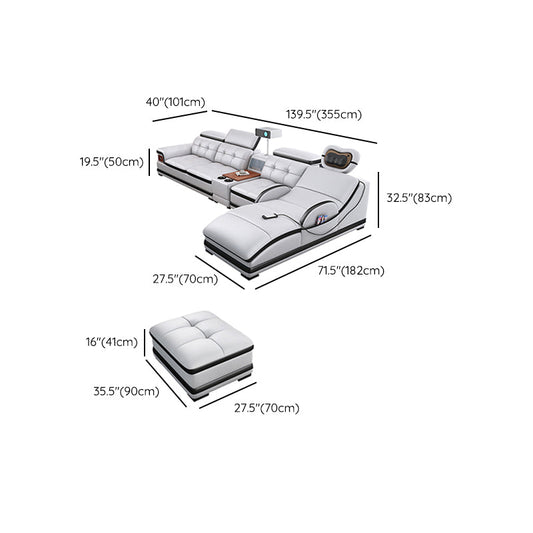 40"(101cm)
139.5"(355cm)
19.5"(50cm)
32.5"(83cm)
27.5"(70cm)
71.5"(182cm)
16"(41cm)
35.5"(90cm)
27.5"(70cm)