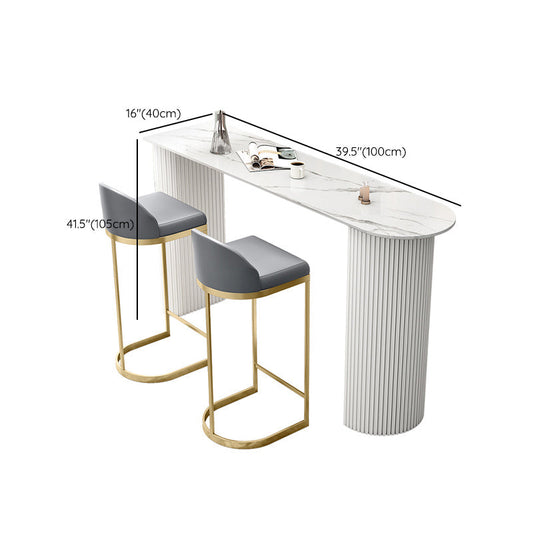 16"(40cm)

39.5"(100cm)

41.5"(105cm)