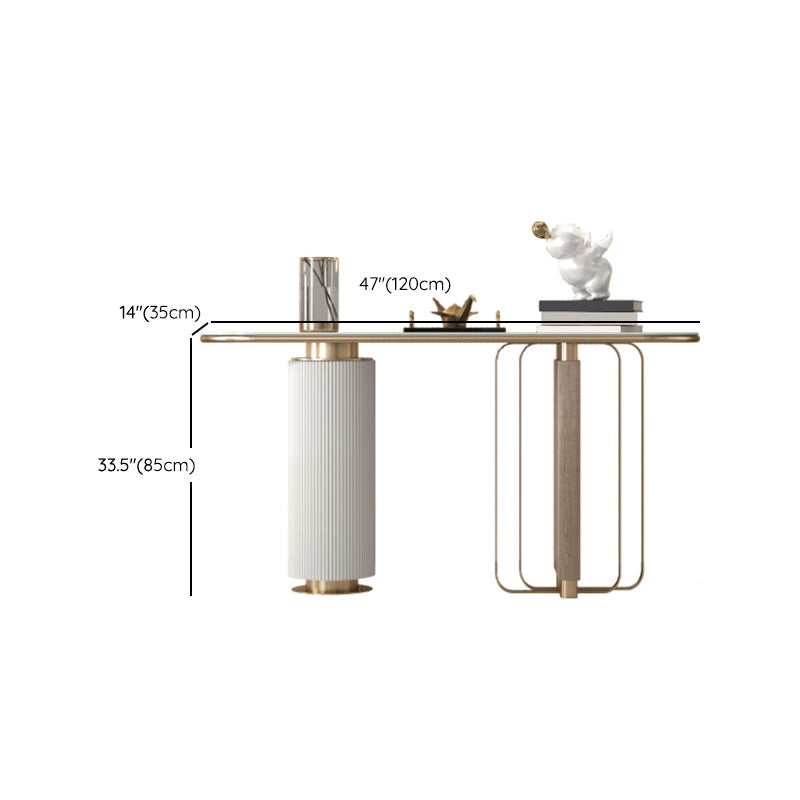 47"(120cm)

14"(35cm)

33.5"(85cm)