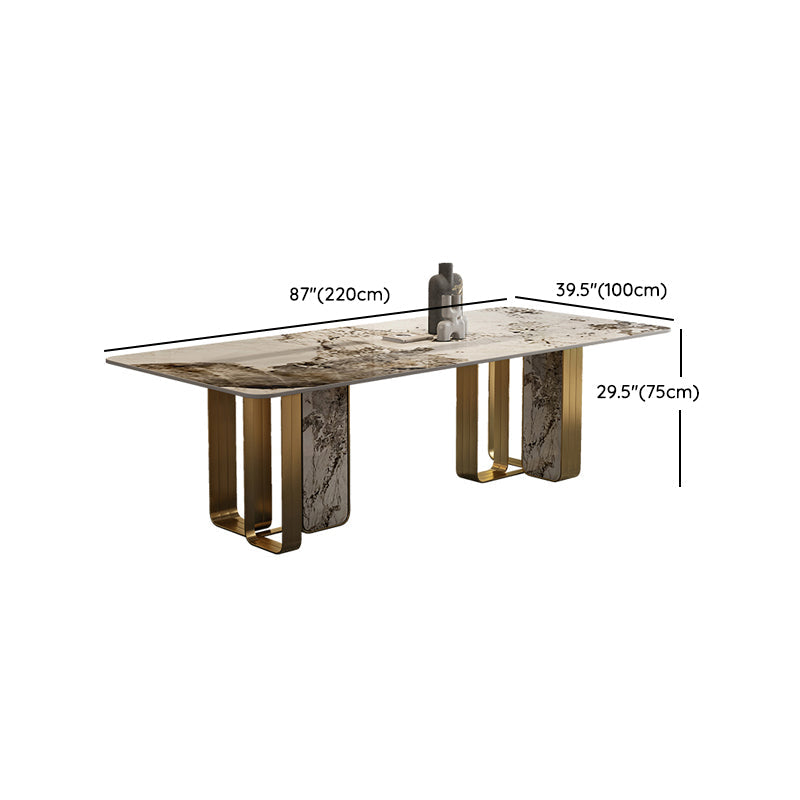 87"(220cm)

39.5"(100cm)

29.5"(75cm)