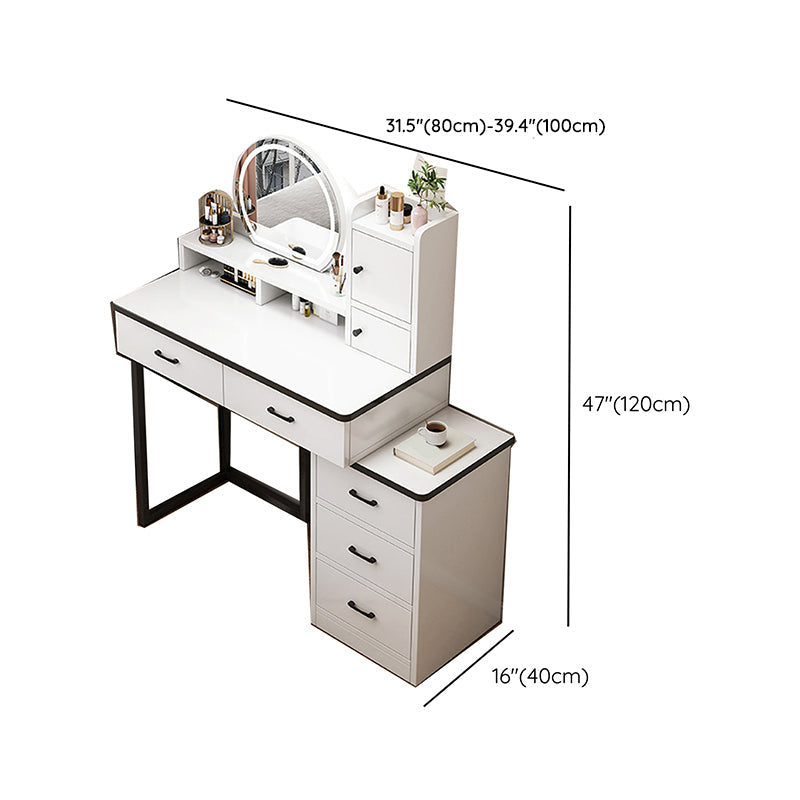 31.5"(80cm)-39.4"(100cm)

47"(120cm)

16"(40cm)