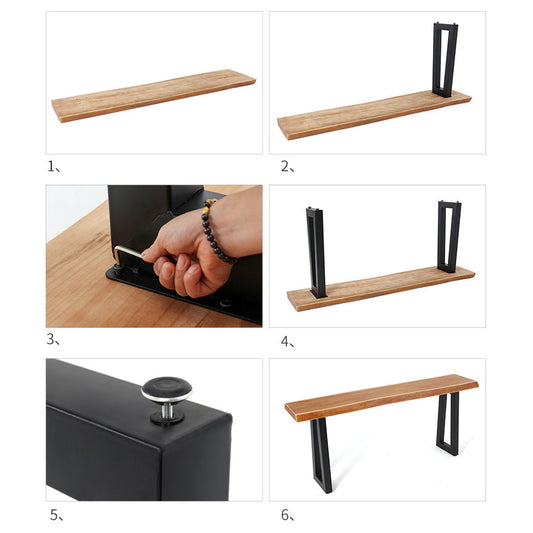 1、

2、

3、

4、

5、

6、