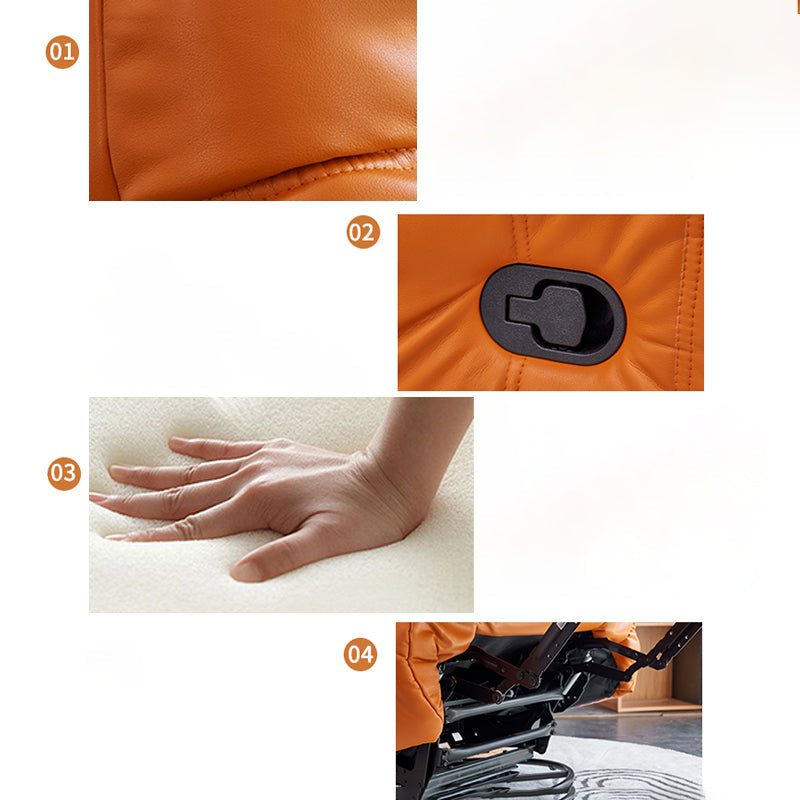 01

02

03

04