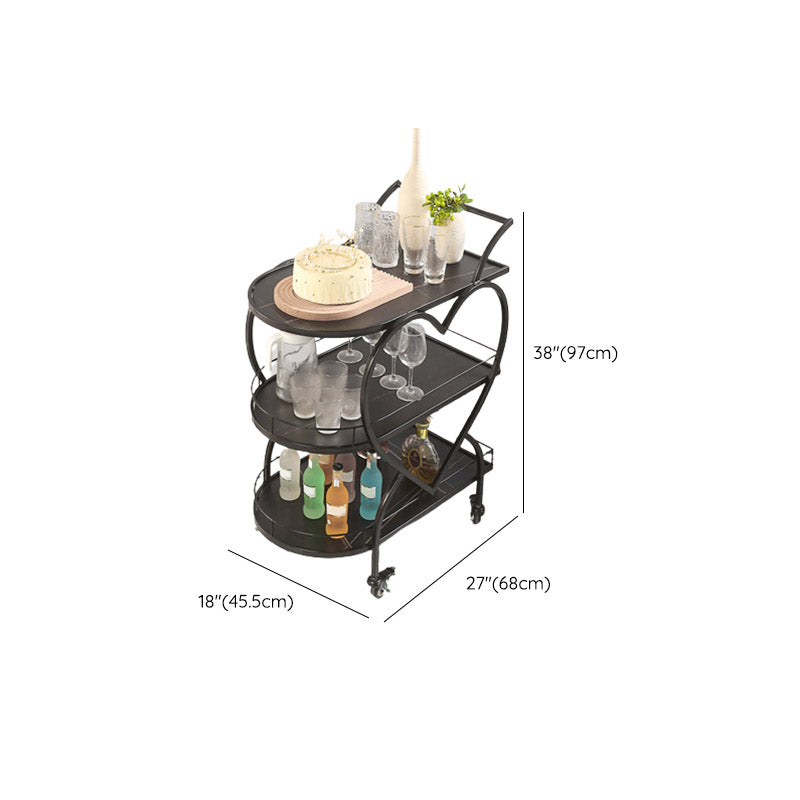 38"(97cm)

18"(45.5cm)

27"(68cm)