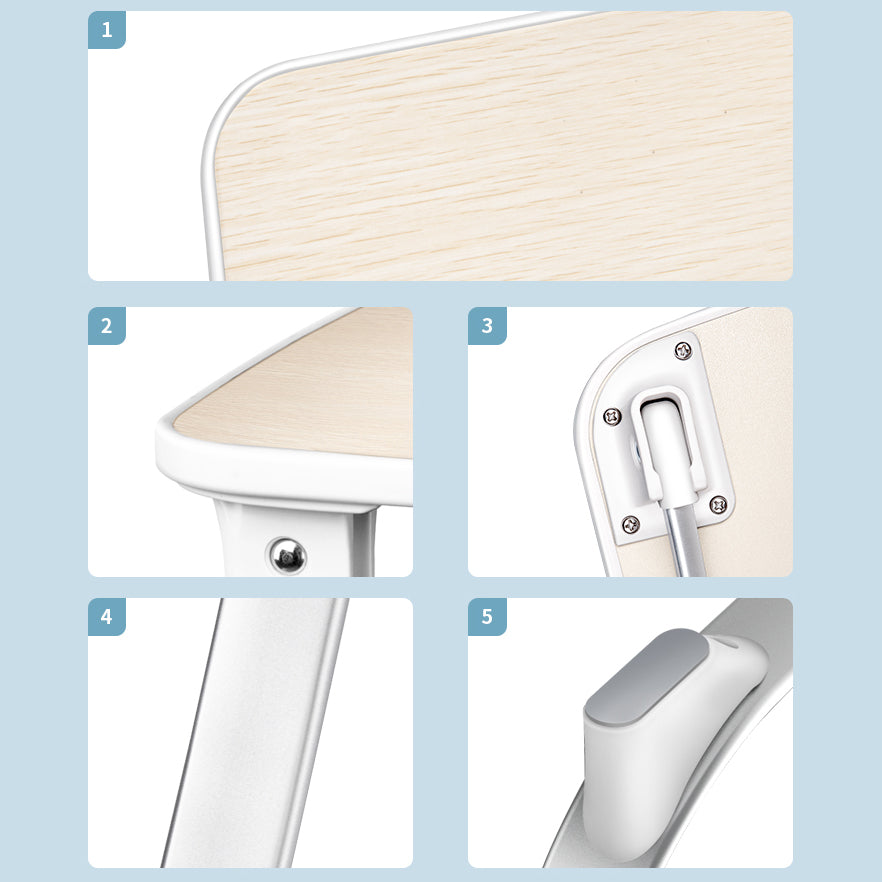 1

2

3

4

5