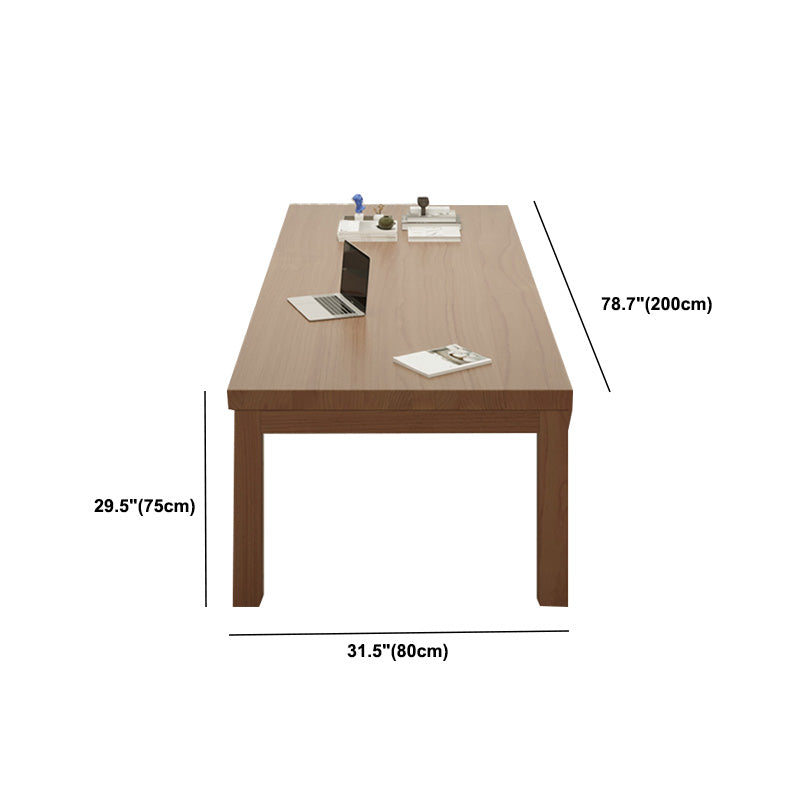 78.7"(200cm)

29.5"(75cm)

31.5"(80cm)