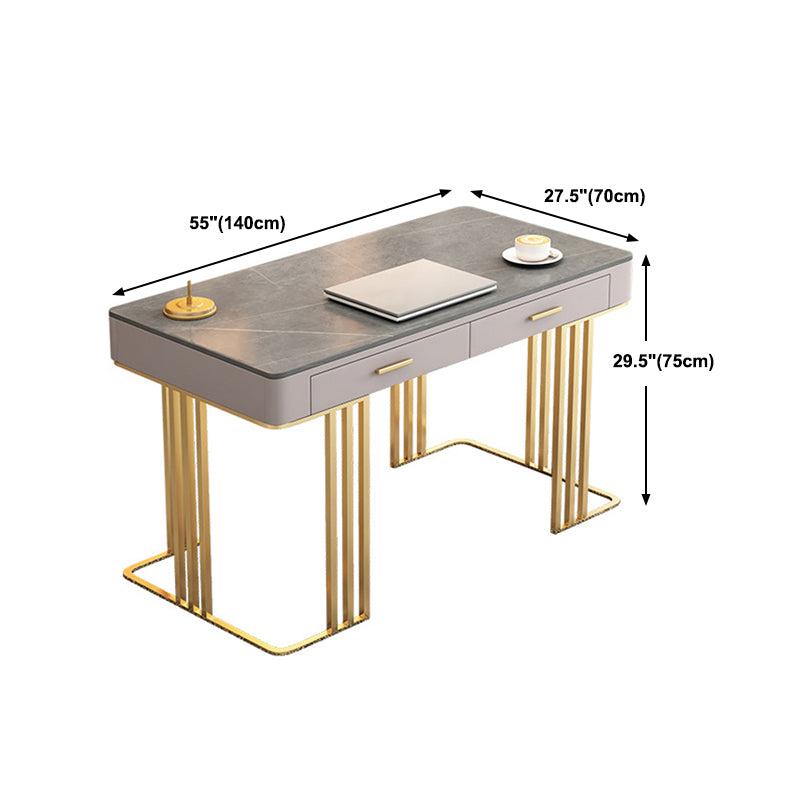 55"(140cm)
27.5"(70cm)
29.5"(75cm)