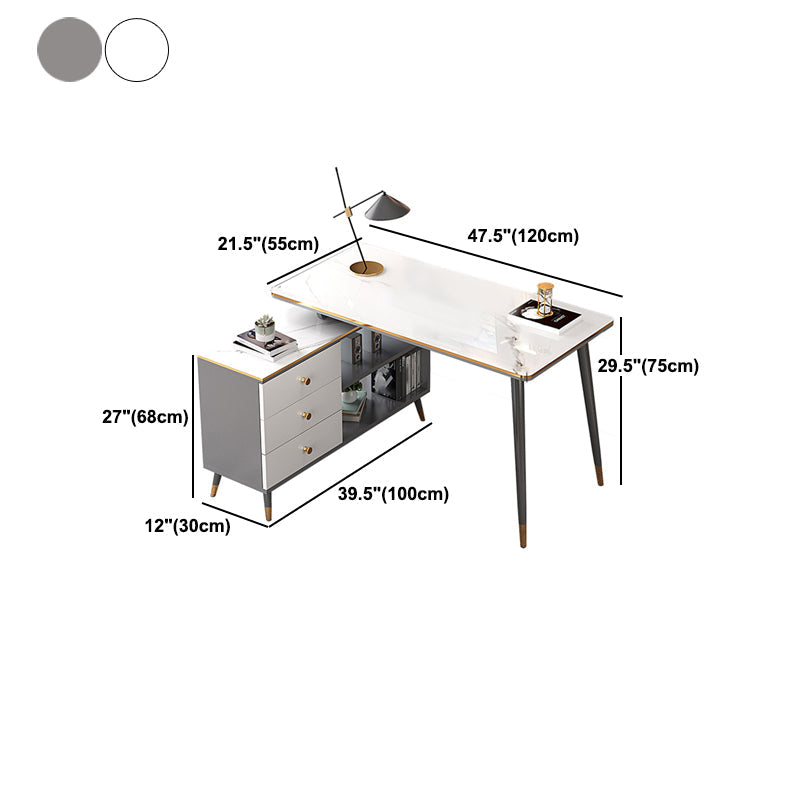 21.5"(55cm)

47.5"(120cm)

29.5"(75cm)

27"(68cm)

39.5"(100cm)

12"(30cm)