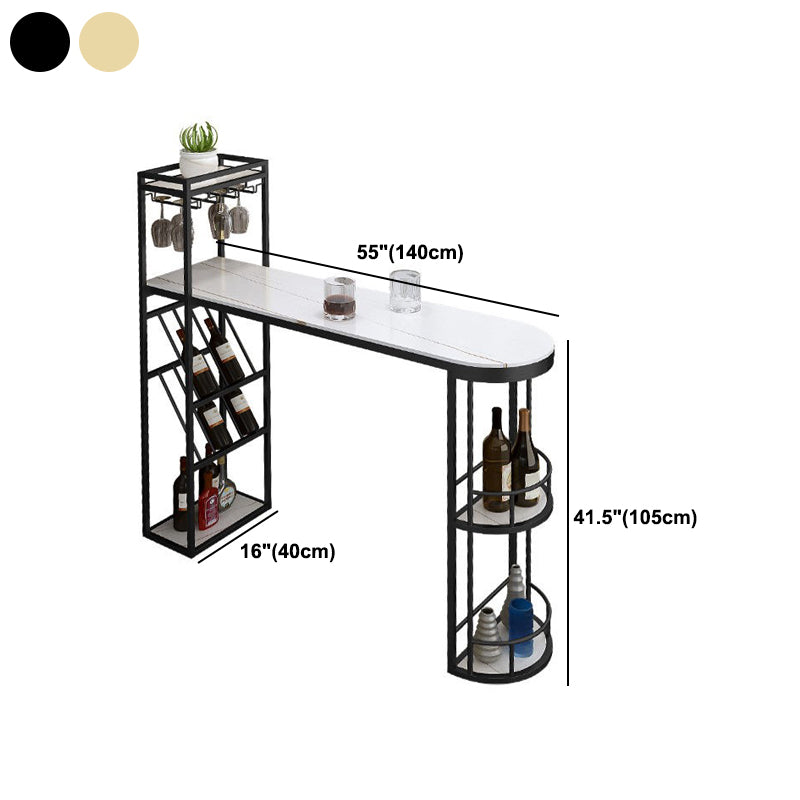 55"(140cm)

41.5"(105cm)

16"(40cm)