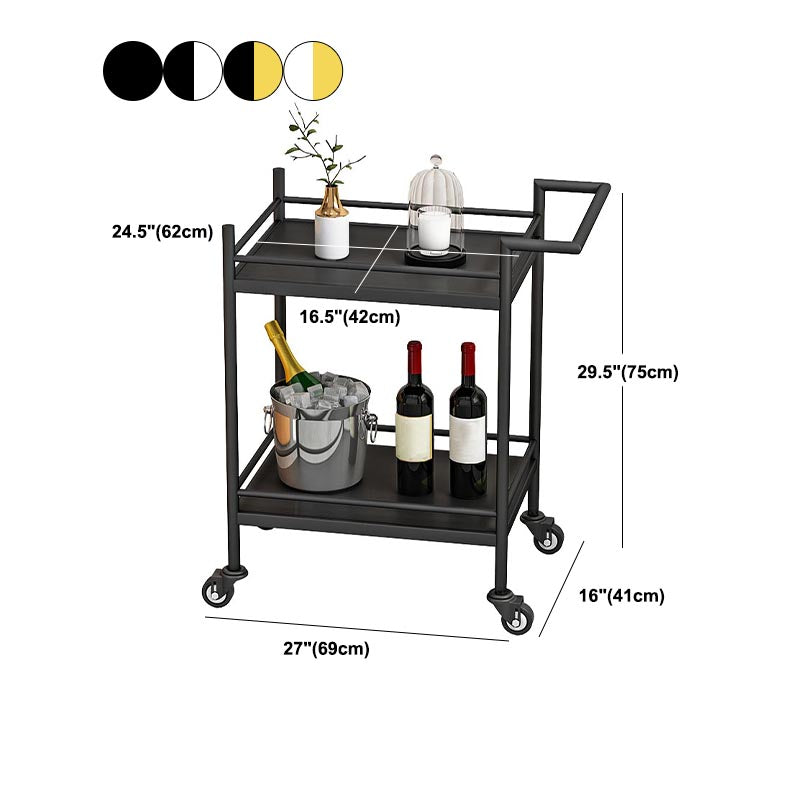 24.5"(62cm)

16.5"(42cm)

29.5"(75cm)

16"(41cm)

27"(69cm)