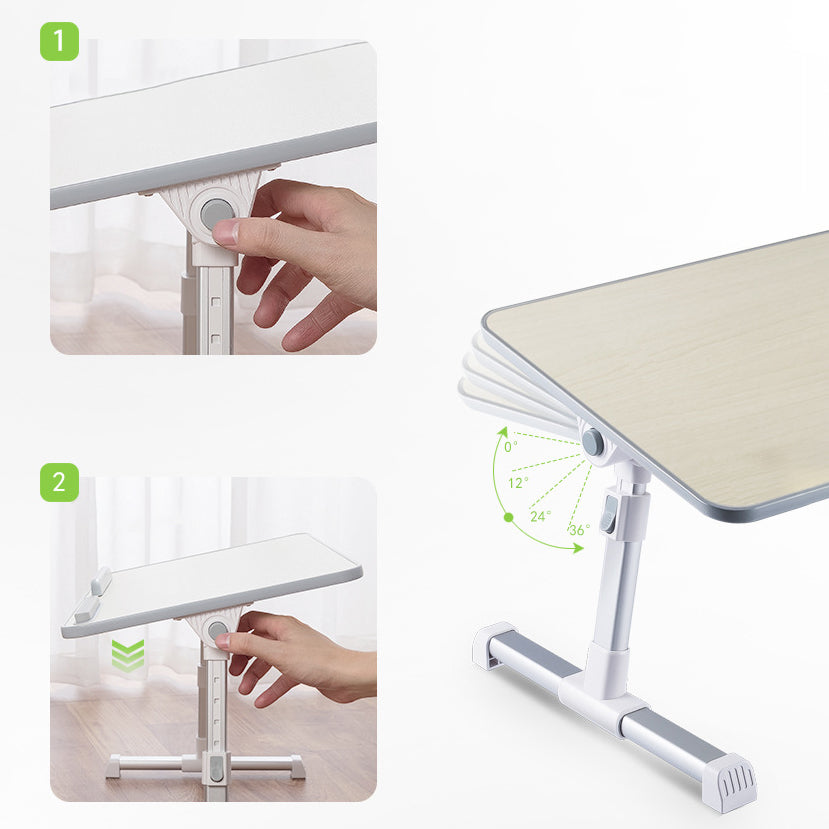 1

2

0°

12°

24°

36°