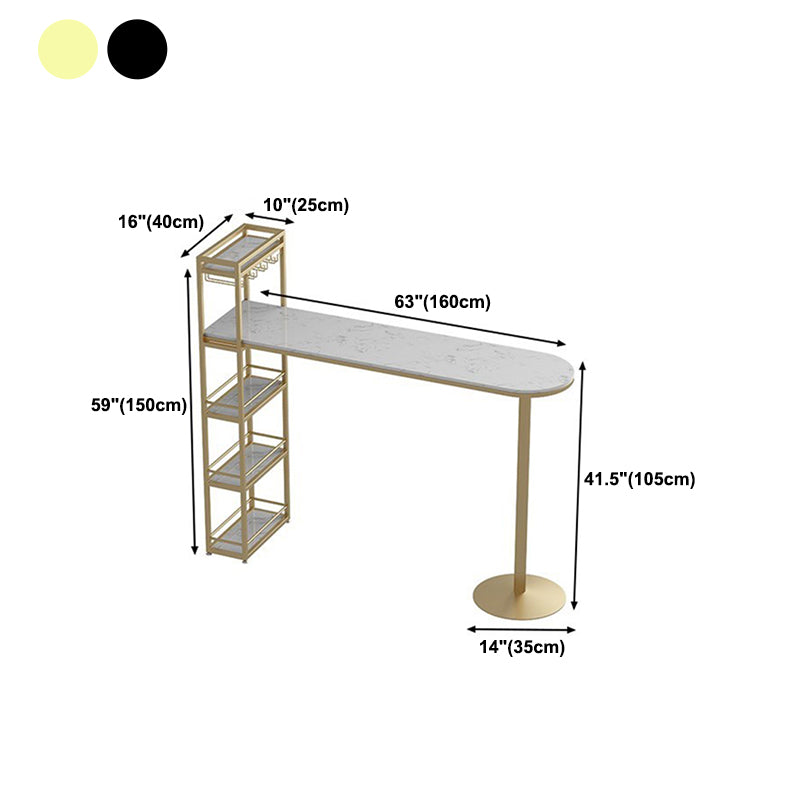 16"(40cm)
10"(25cm)
63"(160cm)
59"(150cm)
41.5"(105cm)
14"(35cm)