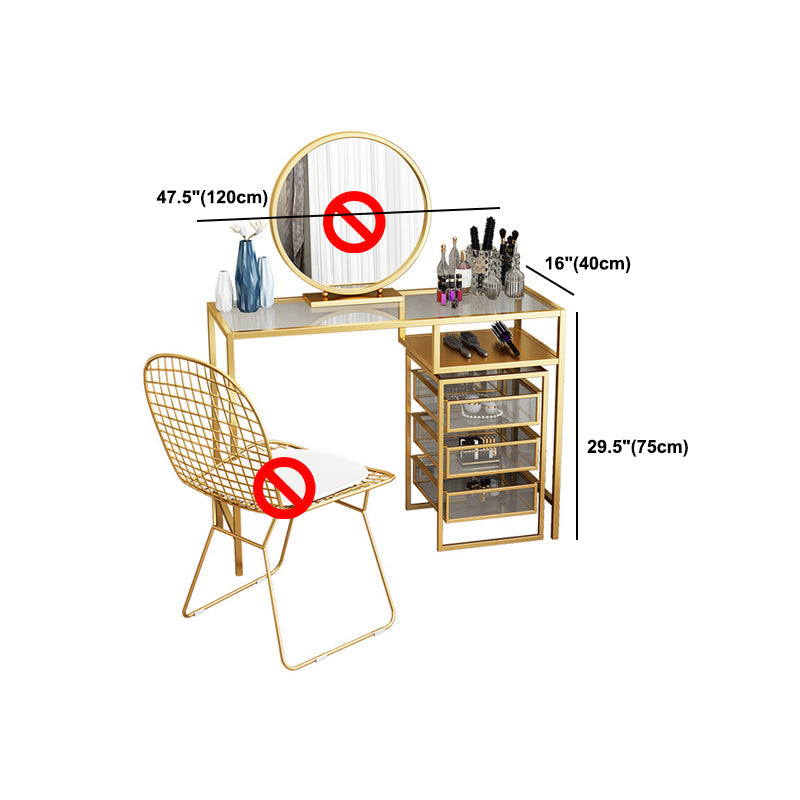 47.5"(120cm)

16"(40cm)

29.5"(75cm)