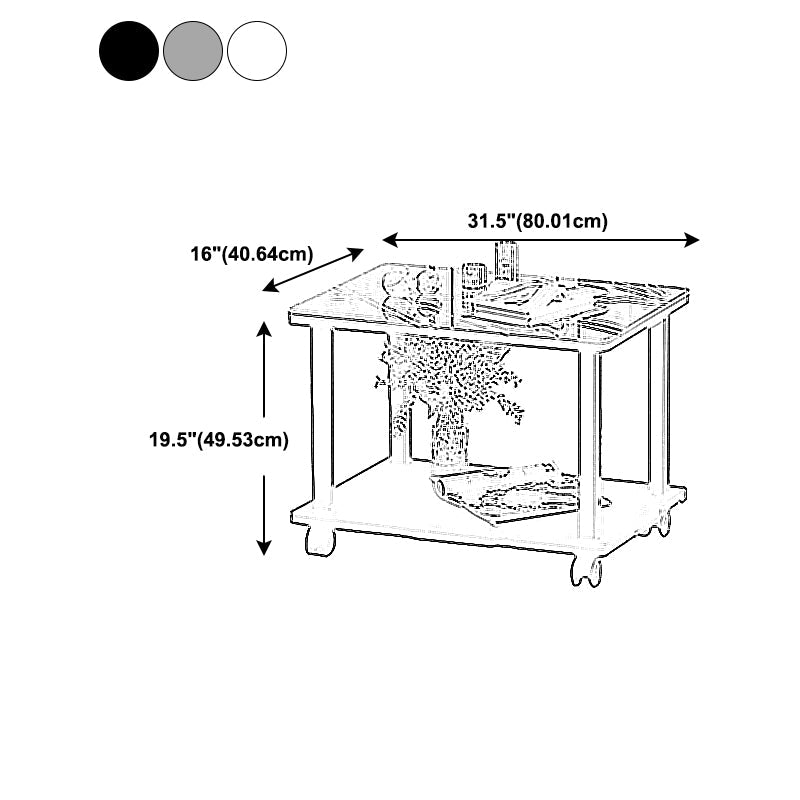 31.5"(80.01cm)

16"(40.64cm)

19.5"(49.53cm)